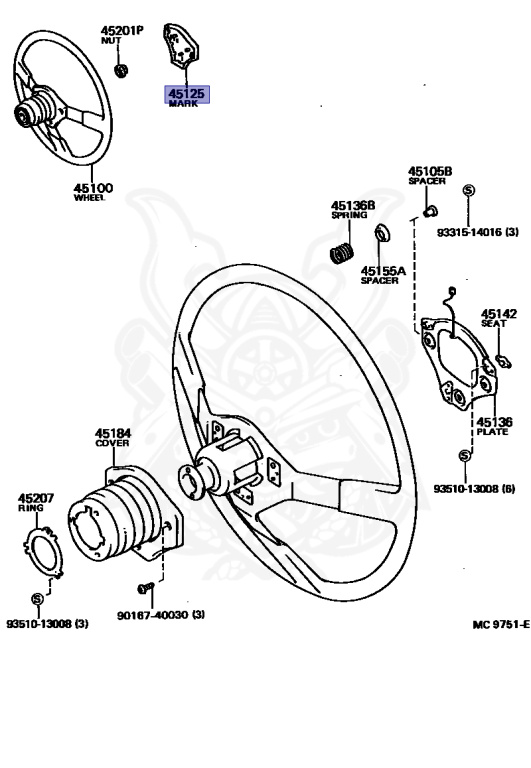 45201P
NUT

45125
MARK

45100
WHEEL

45105B
SPACER

S
93315-14016 (3)

45136B
SPRING

45155A
SPACER

45142
SEAT

45136
PLATE

S
93510-13008 (6)

45184
COVER

45207
RING

S
93510-13008 (3)

90167-40030 (3)

MC 9751-E