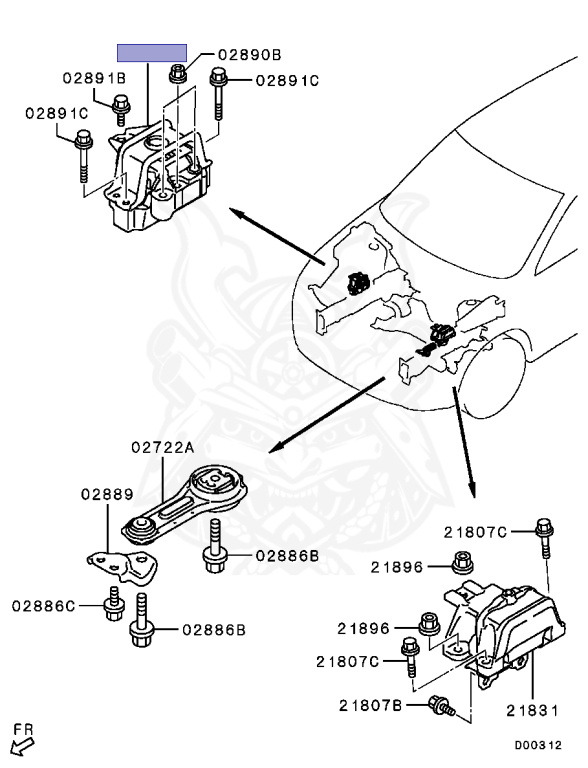 02890B
02891B
02891C
02891C
02722A
02889
02886B
02886C
02886B
21807C
21896
21896
21807C
21807B
21831
FR
D00312