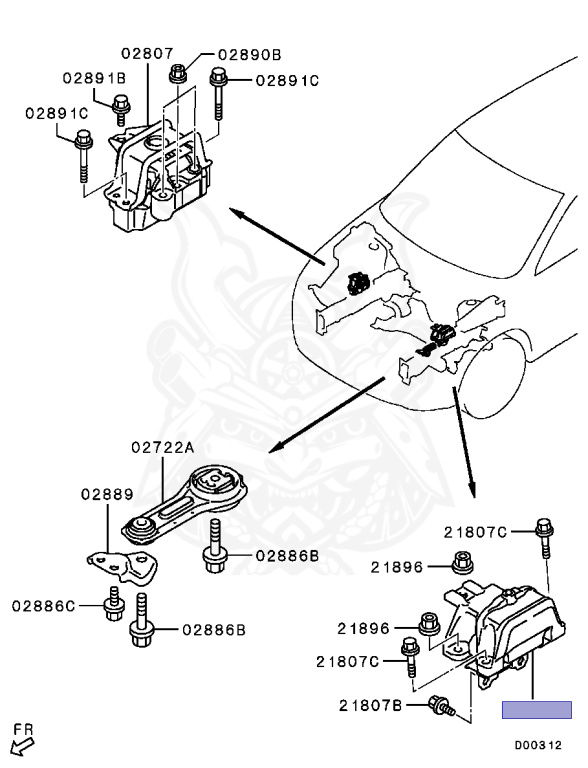 02807
02890B
02891B
02891C
02891C
02722A
02889
02886B
02886C
02886B
21807C
21896
21896
21807C
21807B
FR
D00312