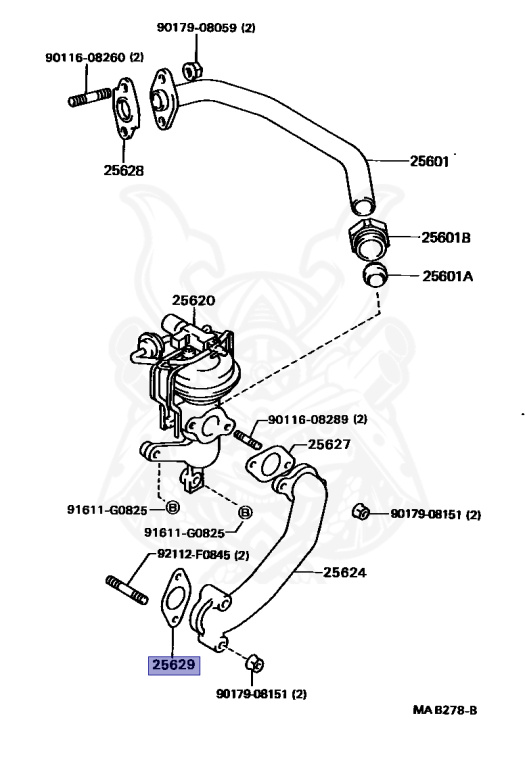 90179-08059 (2)
90116-08260 (2)
25628
25601
25601B
25601A
25620
90116-08289 (2)
25627
91611-G0825
B
B
91611-G0825
90179-08151 (2)
92112-F0845 (2)
25624
25629
90179-08151 (2)
MA B278-B