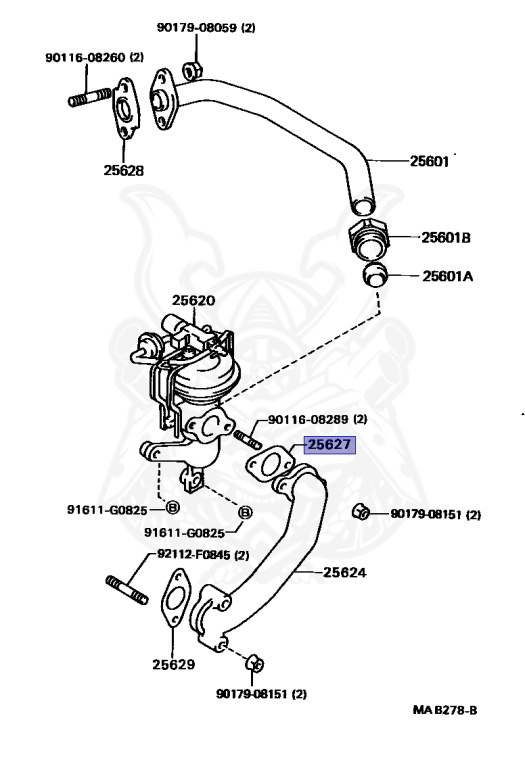 90179-08059 (2)

90116-08260 (2)

25628

25601

25601B

25601A

25620

90116-08289 (2)

25627

91611-G0825 B

B

91611-G0825

90179-08151 (2)

92112-F0845 (2)

25624

25629

90179-08151 (2)

MA B278-B