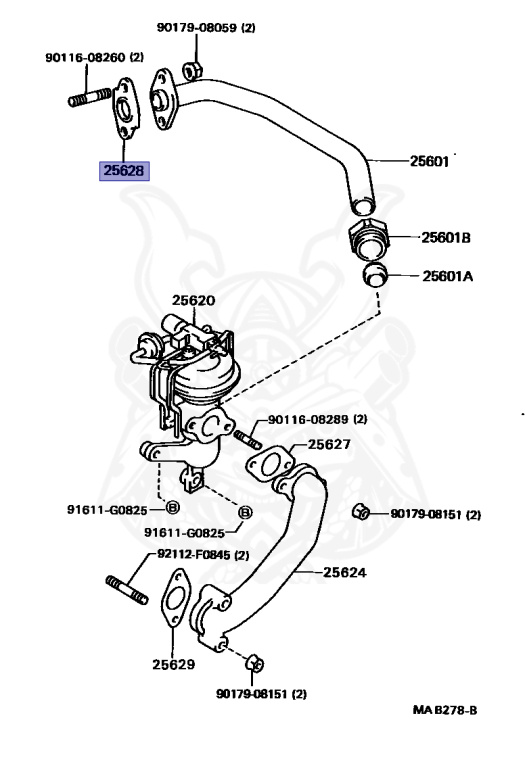 90179-08059 (2)
90116-08260 (2)
25628
25601
25601B
25601A
25620
90116-08289 (2)
25627
91611-G0825
B
B
91611-G0825
90179-08151 (2)
92112-F0845 (2)
25624
25629
90179-08151 (2)
MA B278-B