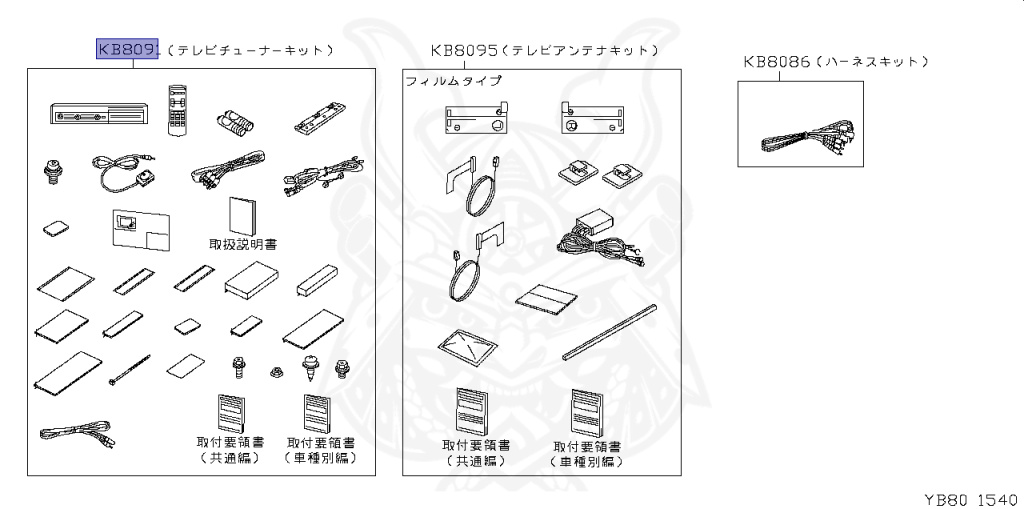 KB8091（テレビチューナーキット）

取扱説明書

取付要領書
（共通編）

取付要領書
（車種別編）

KB8095（テレビアンテナキット）

フィルムタイプ

取付要領書
（共通編）

取付要領書
（車種別編）

KB8086（ハーネスキット）

YB80 1540