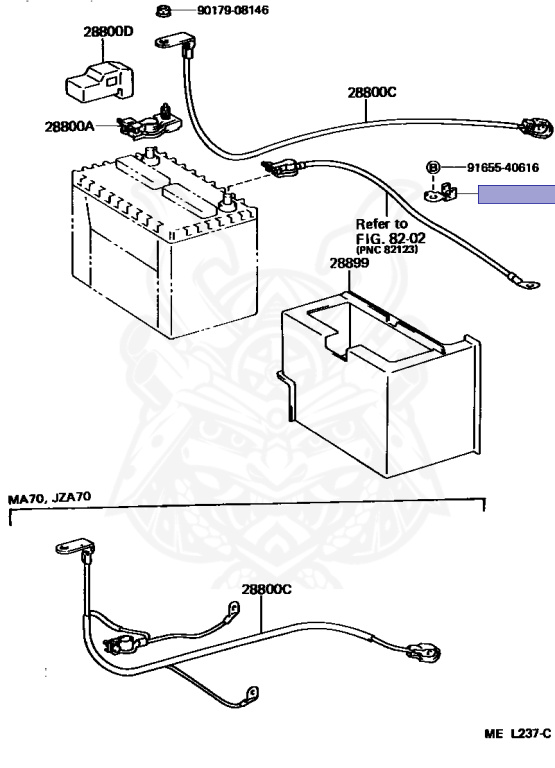 90179-08146

28800D

28800C

28800A

B 91655-40616

Refer to FIG. 82-02 (PNC 82123)

28899

MA70, JZA70

28800C

ME L237-C