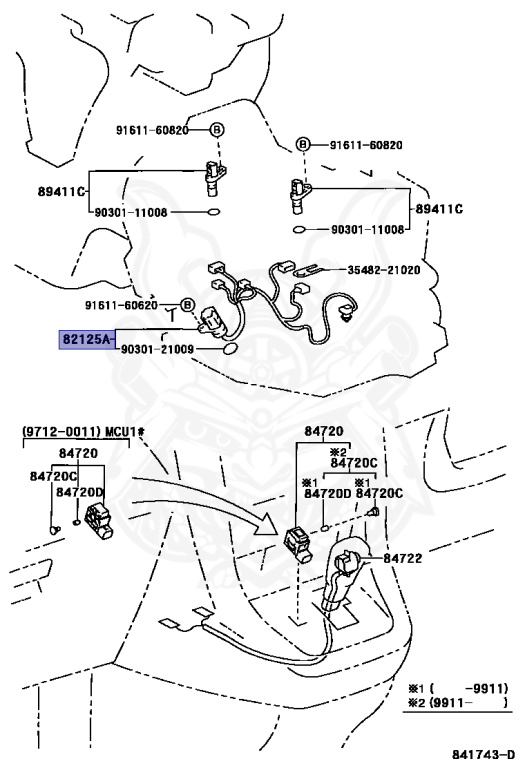 91611-60820
B
B
91611-60820
89411C
90301-11008
89411C
90301-11008
35482-21020
91611-60620
B
82125A
90301-21009
(9712-0011) MCU1#
84720
84720C
84720D
84720
※2
84720C
※1
84720D
※1
84720C
84722
※1 ( -9911)
※2 (9911- )
841743-D