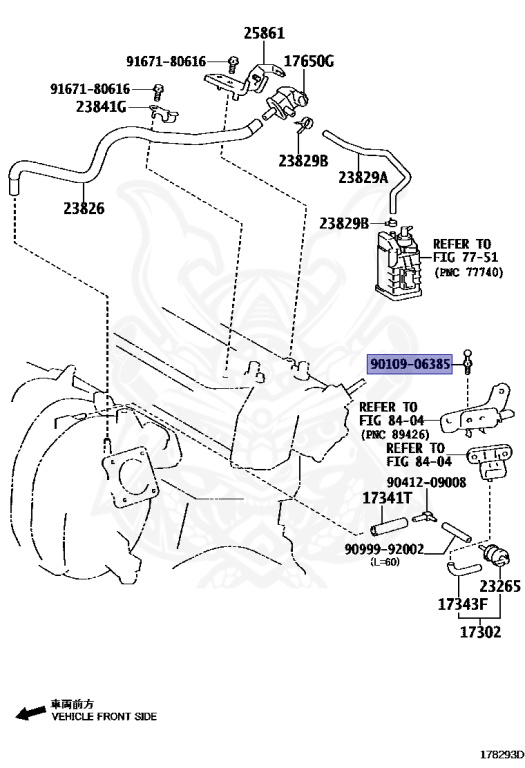 25861
91671-80616
17650G
91671-80616
23841G
23829B
23829A
23826
23829B
REFER TO FIG 77-51 (PNC 77740)
90109-06385
REFER TO FIG 84-04 (PNC 89426)
REFER TO FIG 84-04
90412-09008
17341T
90999-92002 (L=60)
23265
17343F
17302
車両前方
VEHICLE FRONT SIDE
178293D