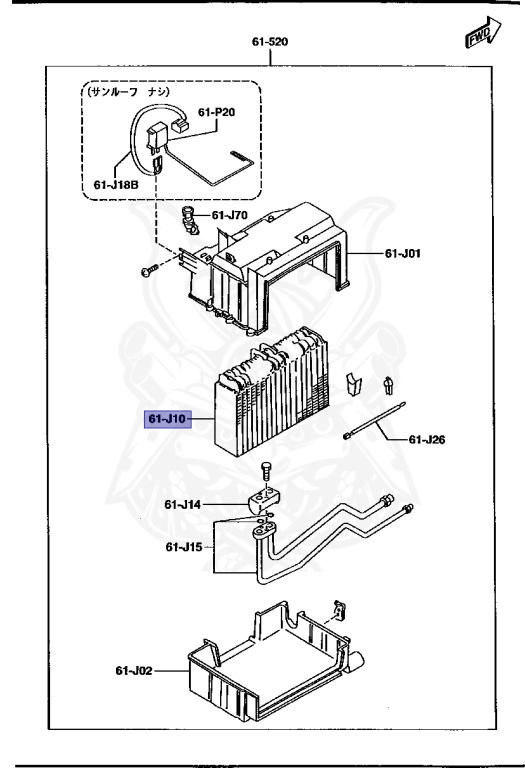 61-520

FWD

(サンルーフ ナシ)

61-P20

61-J18B

61-J70

61-J01

61-J10

61-J26

61-J14

61-J15

61-J02