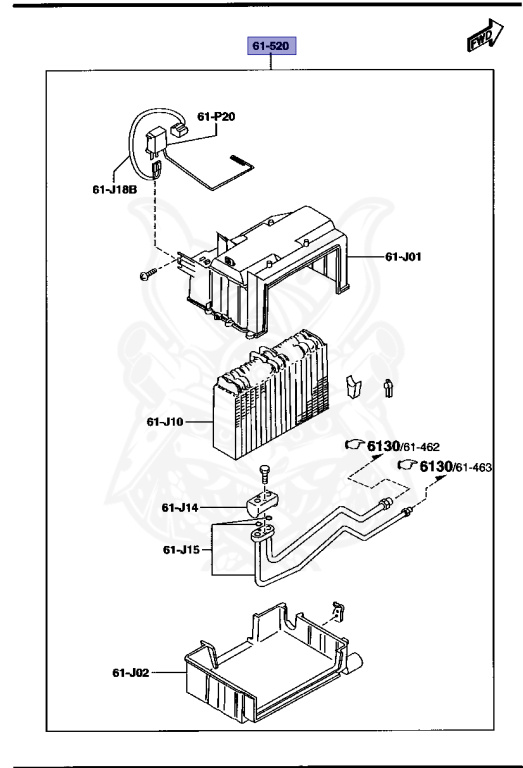 61-520

FWD

61-P20

61-J18B

61-J01

61-J10

6130/61-462

6130/61-463

61-J14

61-J15

61-J02