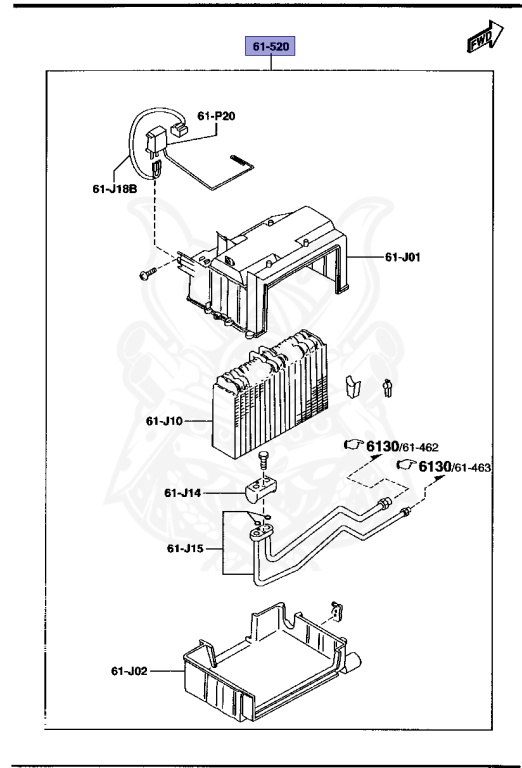 61-520

FWD

61-P20

61-J18B

61-J01

61-J10

6130/61-462

6130/61-463

61-J14

61-J15

61-J02