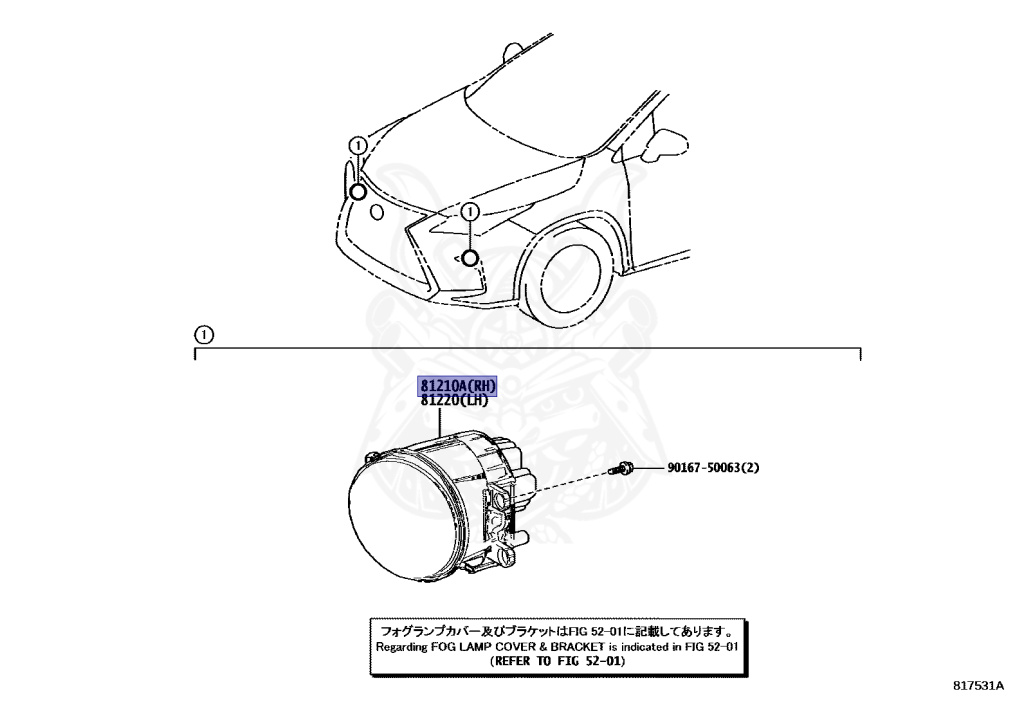 ①

①

①

81210A(RH)
81220(LH)

90167-50063(2)

フォグランプカバー及びブラケットはFIG 52-01に記載してあります。
Regarding FOG LAMP COVER & BRACKET is indicated in FIG 52-01
(REFER TO FIG 52-01)

817531A