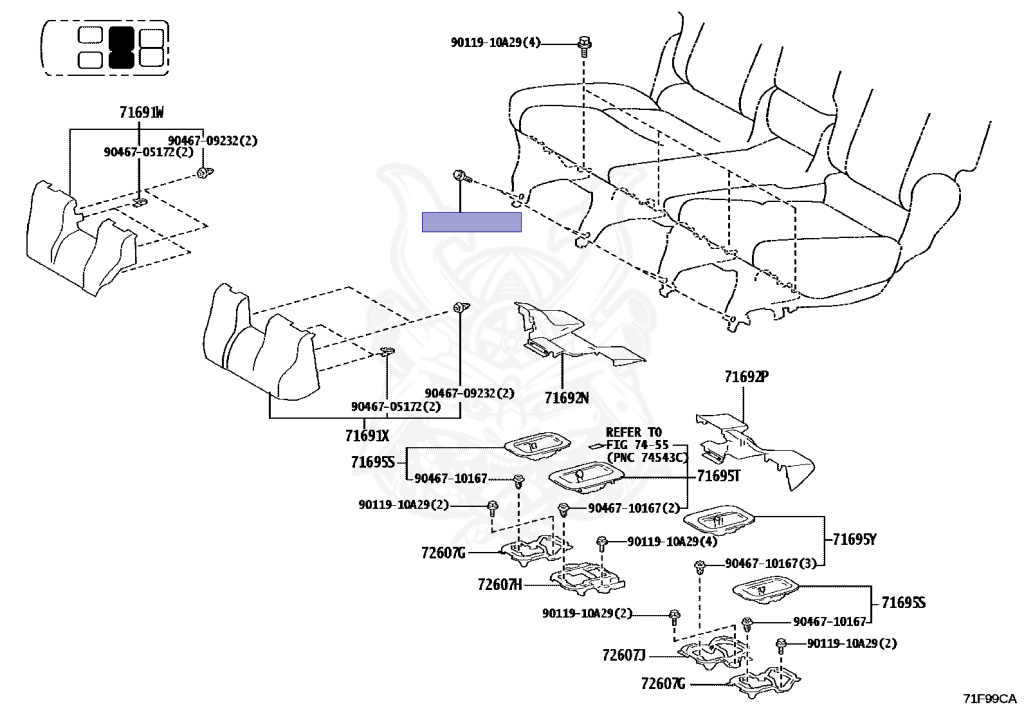 90119-10A29(4)

71691W
90467-09232(2)
90467-05172(2)

90467-09232(2)
90467-05172(2)
71691X

71692N
71692P

REFER TO
FIG 74-55
(PNC 74543C)

71695S
90467-10167
71695T
90119-10A29(2)
90467-10167(2)
72607G
90119-10A29(4)
71695Y
72607H
90467-10167(3)
71695S
90119-10A29(2)
90467-10167
90119-10A29(2)
72607J
72607G

71F99CA