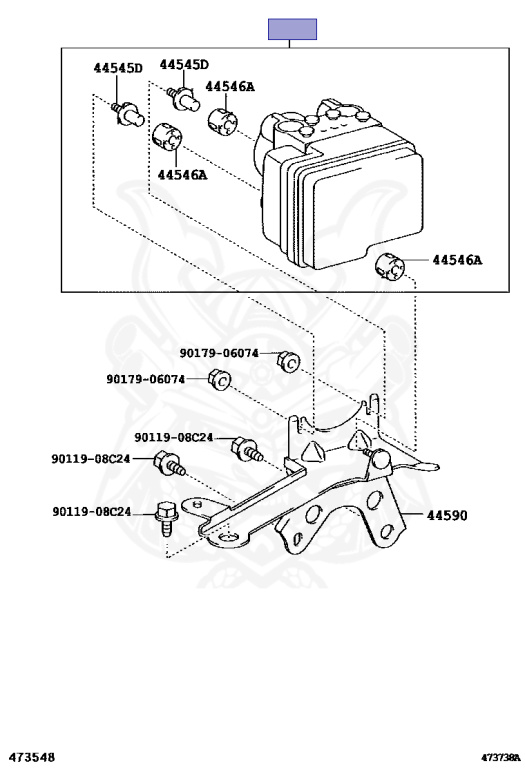 44545D
44545D
44546A
44546A
44546A
90179-06074
90179-06074
90119-08C24
90119-08C24
90119-08C24
44590
473548
473738A