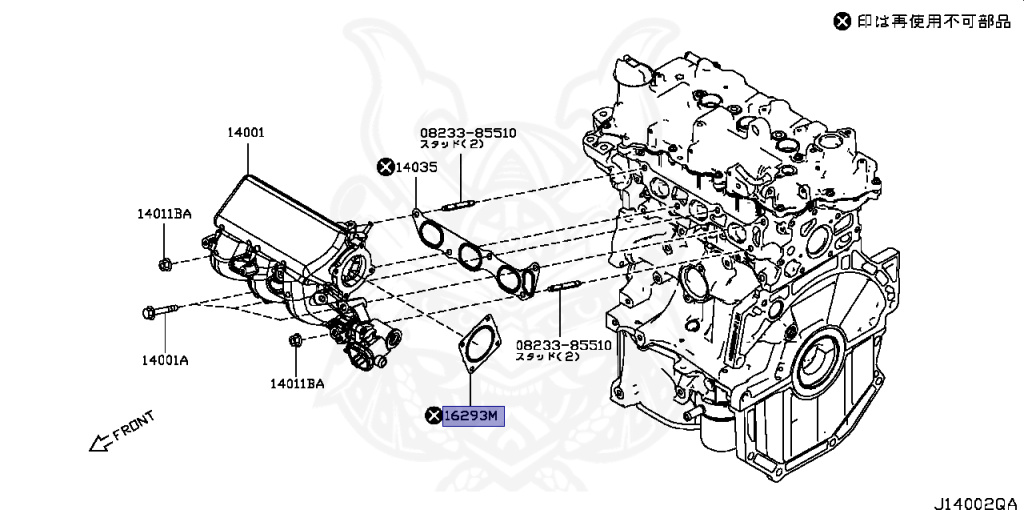 印は再使用不可部品

14001

08233-85510
スタッド(2)

14035

14011BA

14001A

14011BA

08233-85510
スタッド(2)

16293M

FRONT

J14002QA