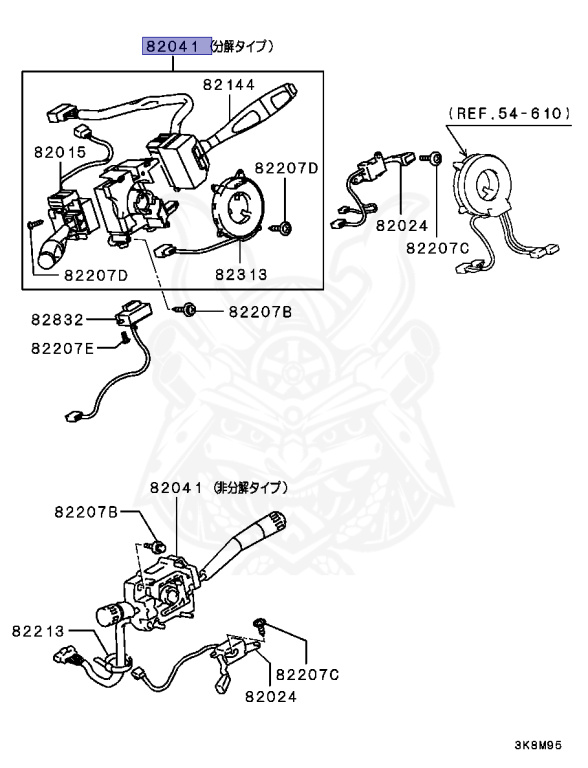 82041 (分解タイプ)

82144

(REF.54-610)

82015

82207D

82024

82207C

82207D

82313

82832

82207B

82207E

82041 (非分解タイプ)

82207B

82213

82207C

82024

3K8M95