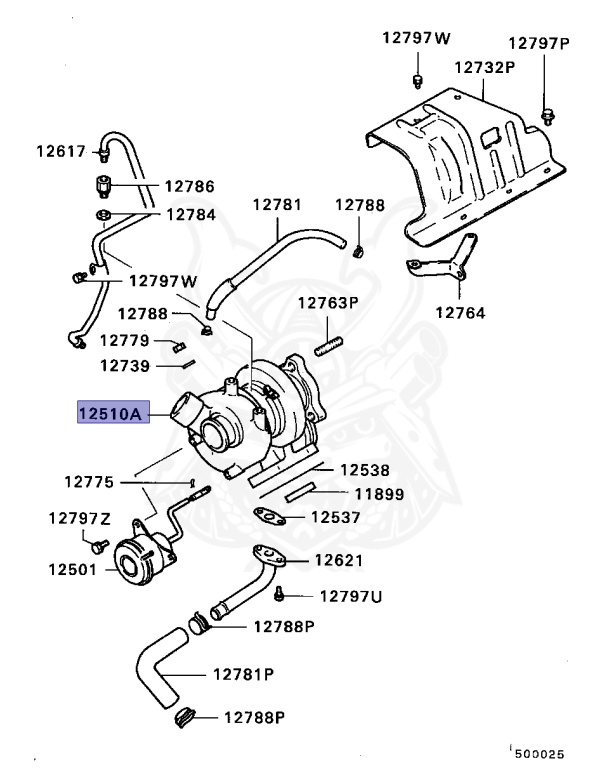 12797W
12797P
12732P
12617
12786
12784
12781
12788
12797W
12788
12763P
12764
12779
12739
12510A
12538
12775
11899
12797Z
12537
12501
12621
12797U
12788P
12781P
12788P
500025