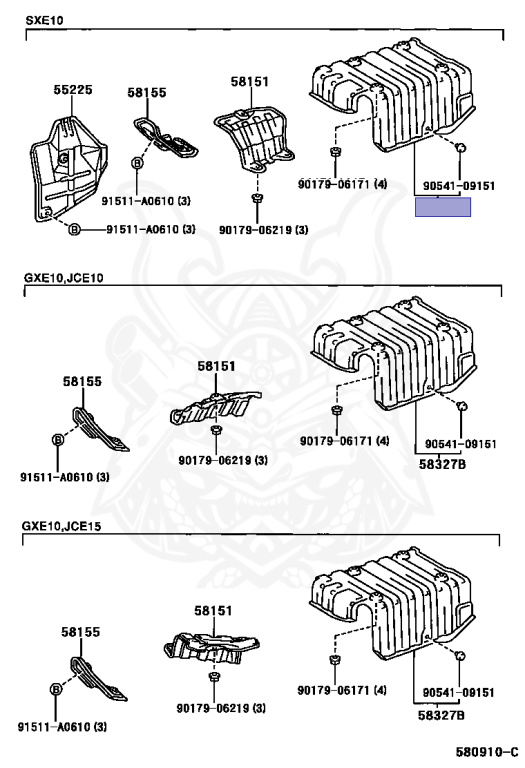 SXE10

55225
58155
58151
B
91511-A0610 (3)
B
91511-A0610 (3)
90179-06219 (3)
90179-06171 (4)
90541-09151

GXE10,JCE10

58155
58151
B
91511-A0610 (3)
90179-06219 (3)
90179-06171 (4)
90541-09151
58327B

GXE10,JCE15

58155
58151
B
91511-A0610 (3)
90179-06219 (3)
90179-06171 (4)
90541-09151
58327B

580910-C