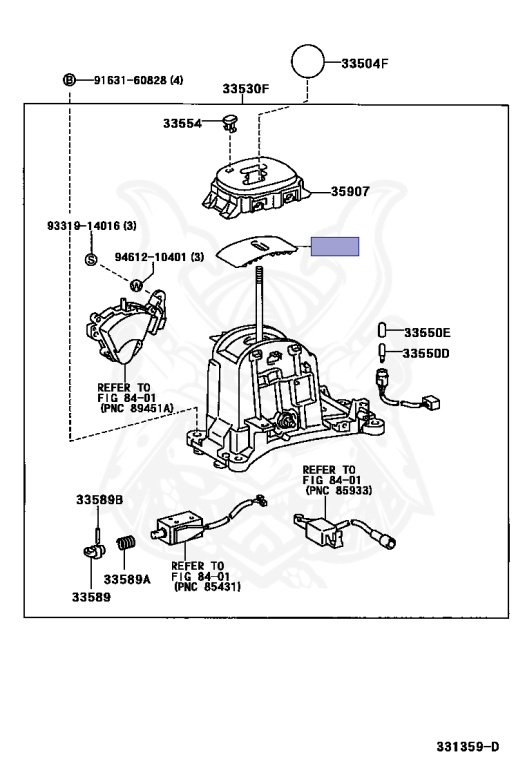 33504F

B 91631-60828 (4)

33530F

33554

35907

93319-14016 (3)

S

94612-10401 (3)

W

33550E

33550D

REFER TO
FIG 84-01
(PNC 89451A)

REFER TO
FIG 84-01
(PNC 85933)

33589B

33589A

33589

REFER TO
FIG 84-01
(PNC 85431)

331359-D