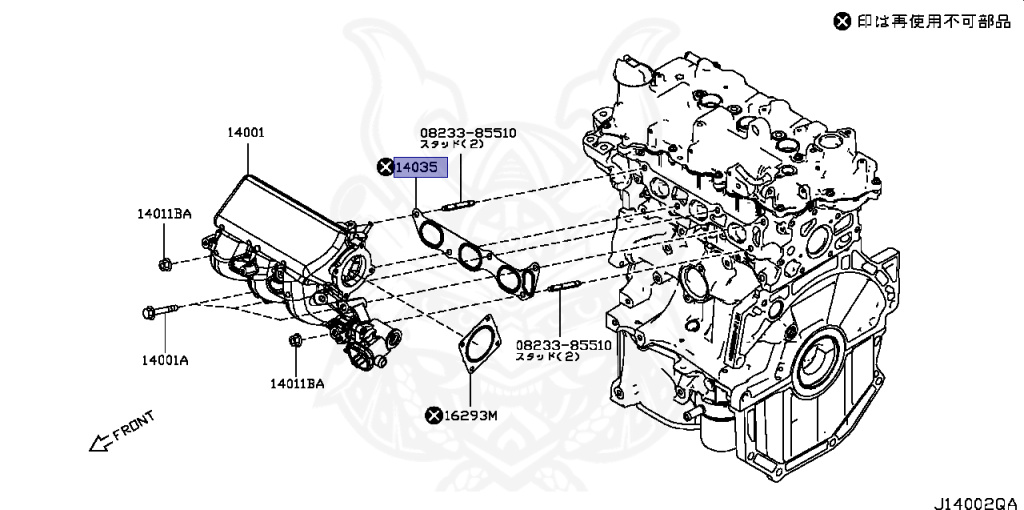 ⊗印は再使用不可部品

14001

08233-85510
スタッド(2)

⊗14035

14011BA

14001A

14011BA

08233-85510
スタッド(2)

⊗16293M

FRONT

J14002QA