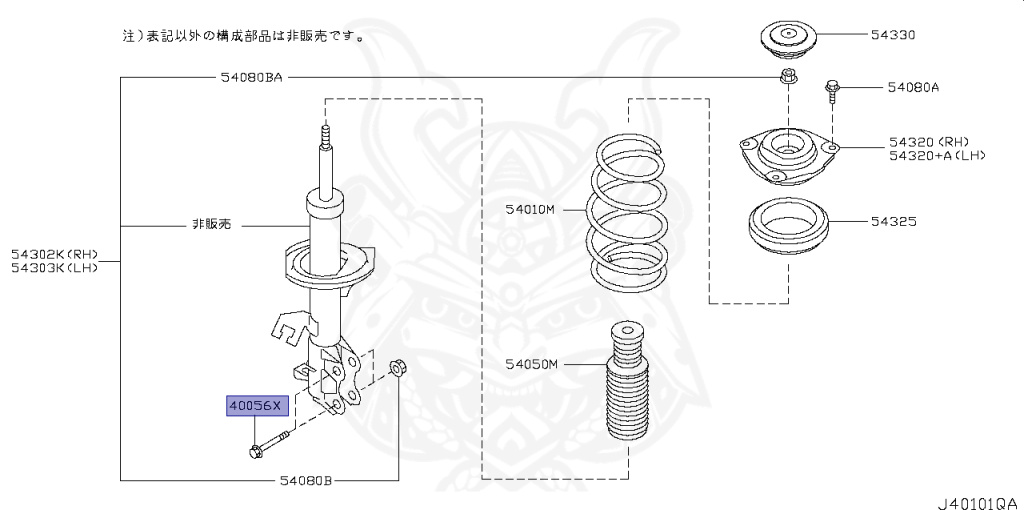 注）表記以外の構成部品は非販売です。

54330

54080BA

54080A

54320 (RH)
54320+A (LH)

非販売

54010M

54325

54302K (RH)
54303K (LH)

54050M

40056X

54080B

J40101QA