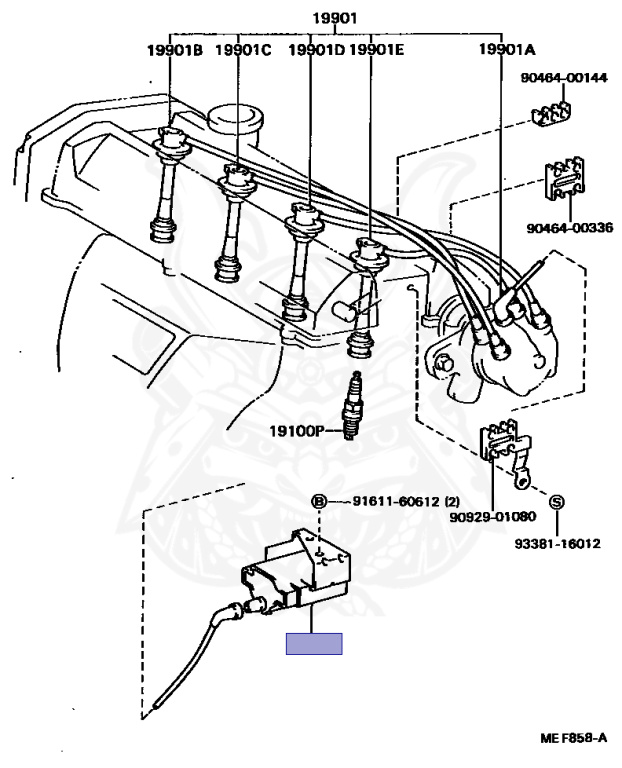 19901
19901B
19901C
19901D
19901E
19901A
90464-00144
90464-00336
19100P
B 91611-60612 (2)
90929-01080
S
93381-16012
ME F858-A