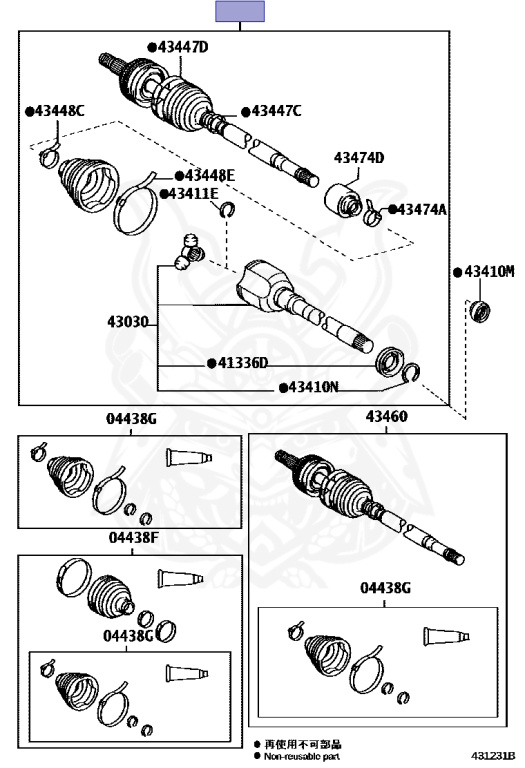 ●43447D
●43448C
●43447C
43474D
●43448E
●43411E
●43474A
●43410M
43030
●41336D
●43410N
04438G
43460
04438F
04438G
04438G
● 再使用不可部品
● Non-reusable part
431231B