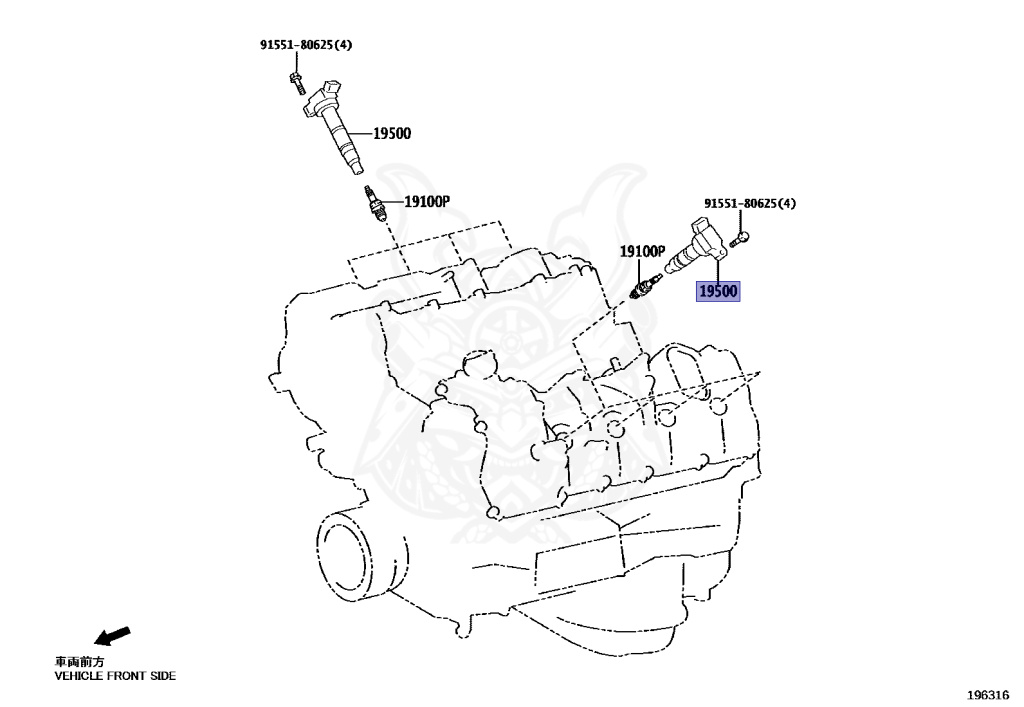 91551-80625(4)

19500

19100P

91551-80625(4)

19100P

19500

車両前方
VEHICLE FRONT SIDE

196316