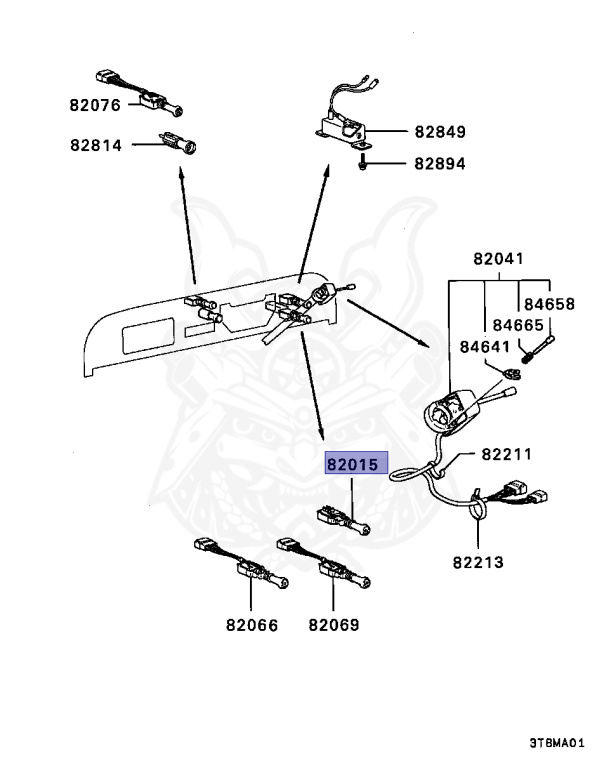 82076
82814
82849
82894
82041
84658
84665
84641
82015
82211
82213
82066
82069
3T8MA01