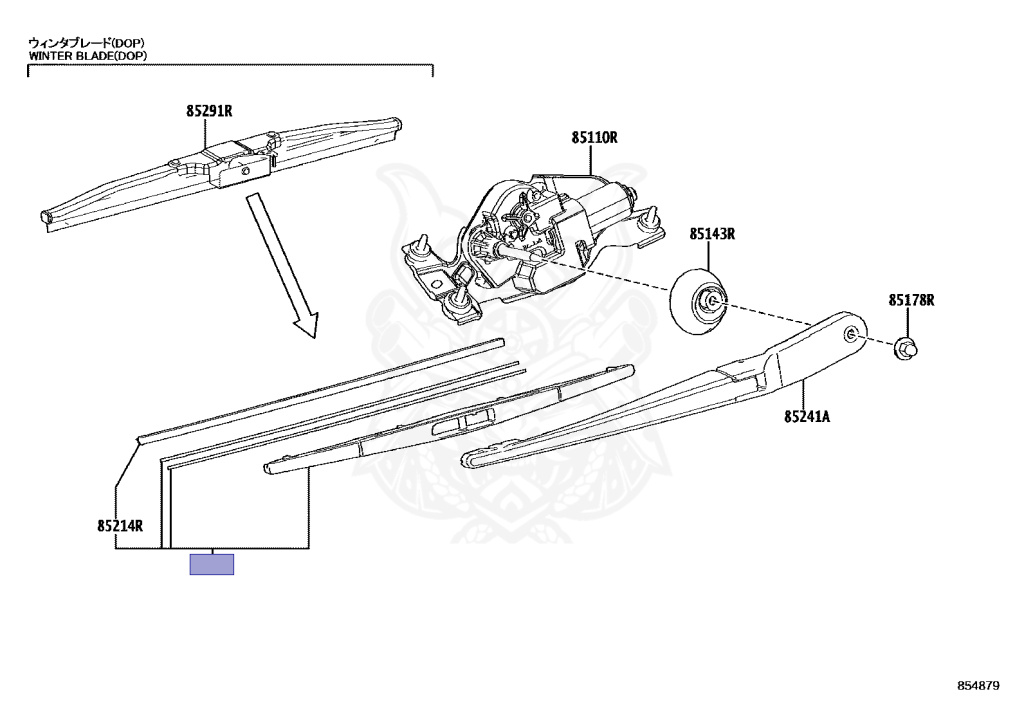 ウィンタブレード(DOP)
WINTER BLADE(DOP)

85291R

85110R

85143R

85178R

85241A

85214R

854879