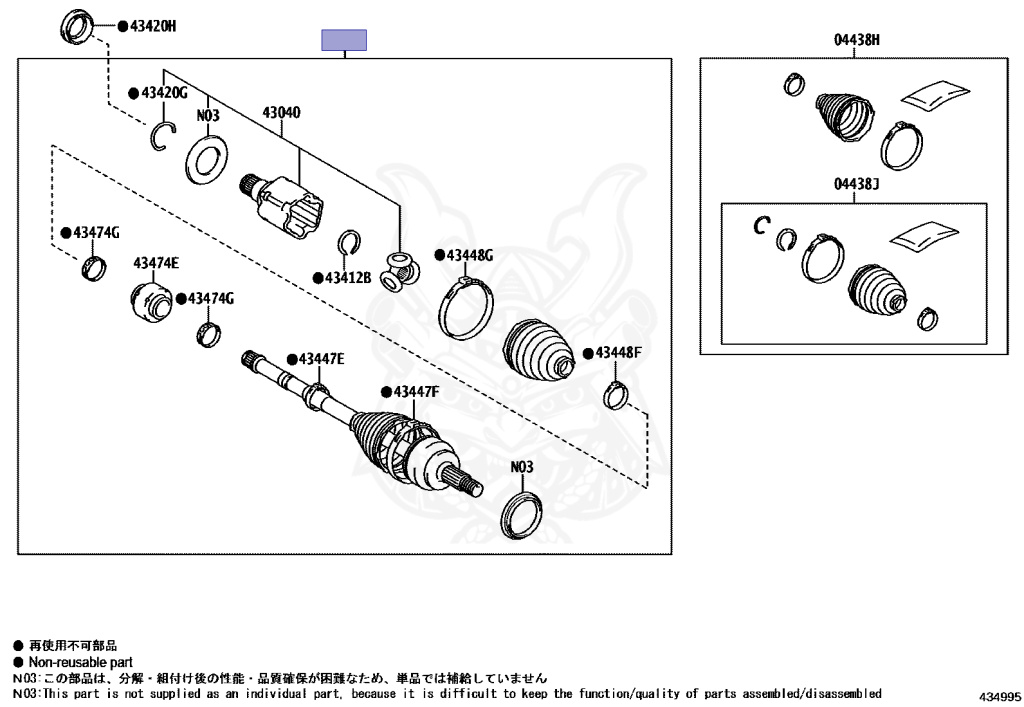 ●43420H

●43420G

N03

43040

●43474G

43474E

●43474G

●43412B

●43448G

●43447E

●43447F

●43448F

N03

04438H

04438J

● 再使用不可部品
● Non-reusable part
N03:この部品は、分解・組付け後の性能・品質確保が困難なため、単品では補給していません
N03:This part is not supplied as an individual part, because it is difficult to keep the function/quality of parts assembled/disassembled

434995