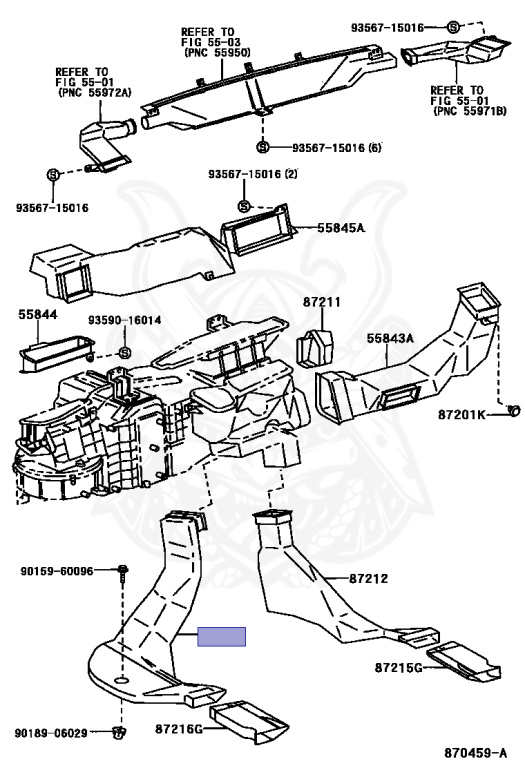 REFER TO FIG 55-03 (PNC 55950)

93567-15016

REFER TO FIG 55-01 (PNC 55972A)

REFER TO FIG 55-01 (PNC 55971B)

93567-15016 (6)

93567-15016

93567-15016 (2)

55845A

55844

93590-16014

87211

55843A

87201K

90159-60096

87212

87215G

90189-06029

87216G

870459-A