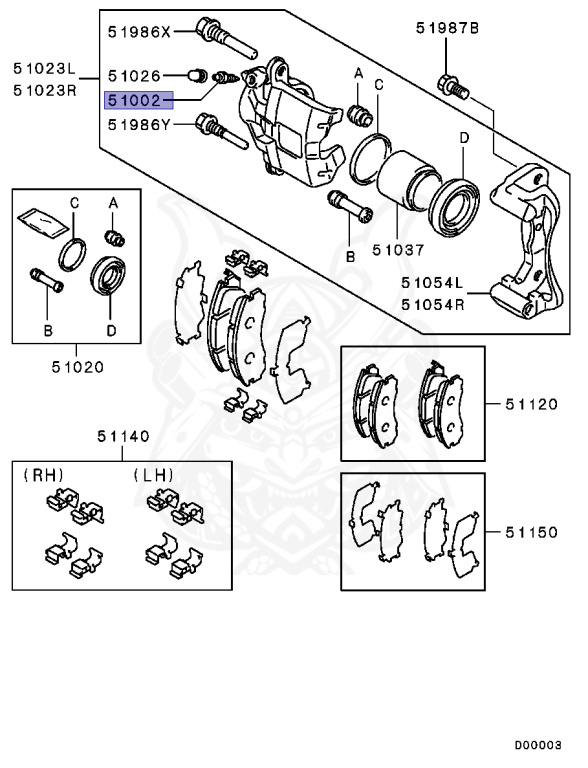 51986X
51987B
51023L
51023R
51026
51002
51986Y
A
C
D
B
51037
51054L
51054R
C
A
B
D
51020
51120
51140
(RH)
(LH)
51150
D00003