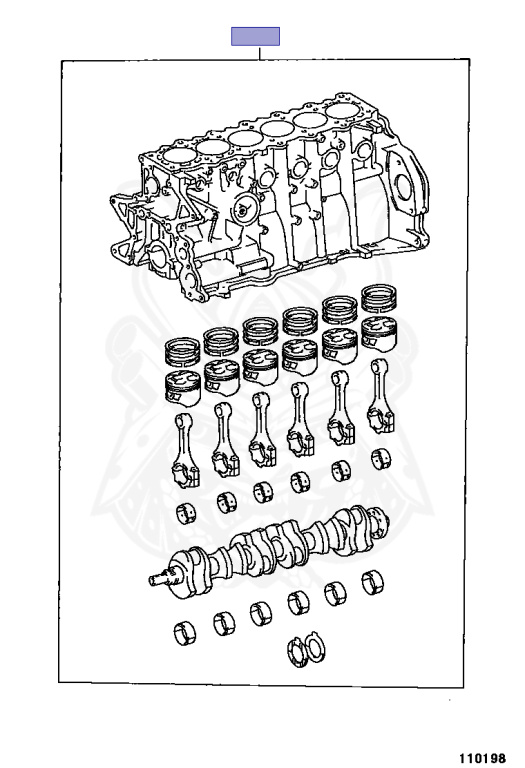 110198