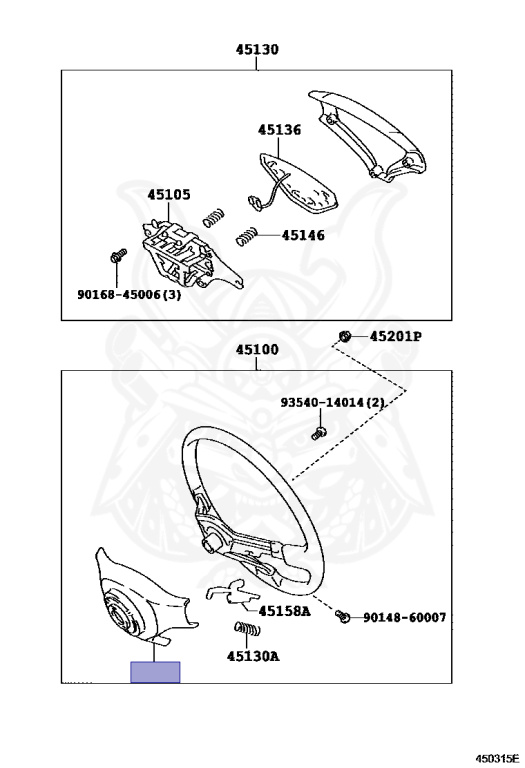 45130

45136

45105

45146

90168-45006(3)

45201P

45100

93540-14014(2)

45158A

90148-60007

45130A

450315E