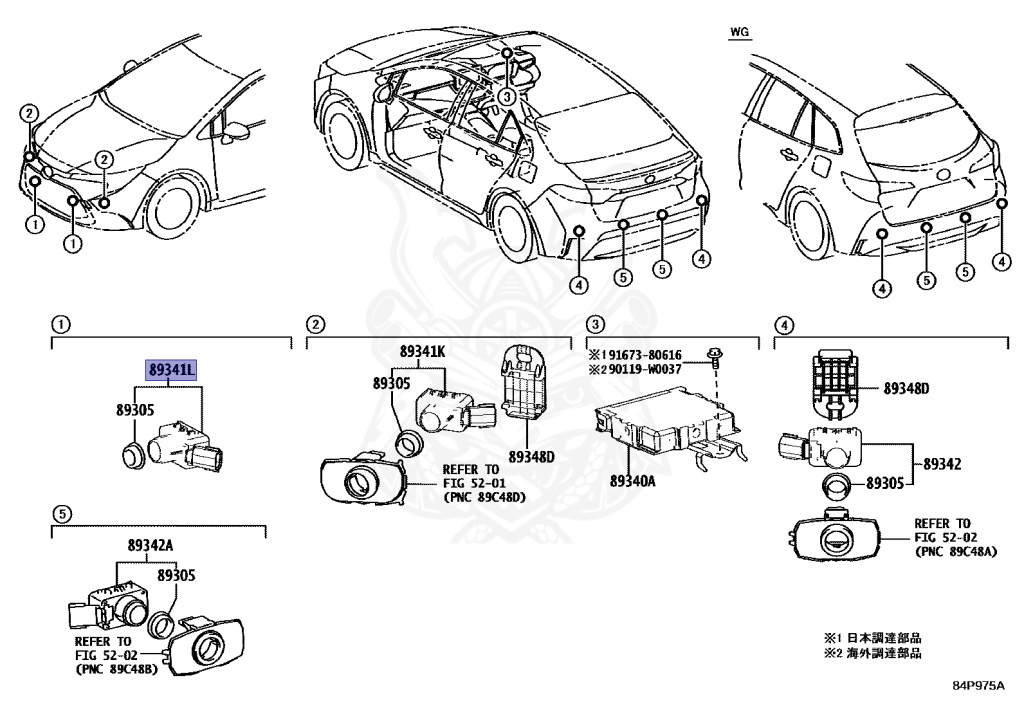 WG

2
2
1
1
3
4
5
5
4
4
5
5
4

1
89341L
89305

2
89341K
89305
89348D
REFER TO
FIG 52-01
(PNC 89C48D)

3
※1 91673-80616
※2 90119-W0037
89340A

4
89348D
89342
89305
REFER TO
FIG 52-02
(PNC 89C48A)

5
89342A
89305
REFER TO
FIG 52-02
(PNC 89C48B)

※1 日本調達部品
※2 海外調達部品

84P975A