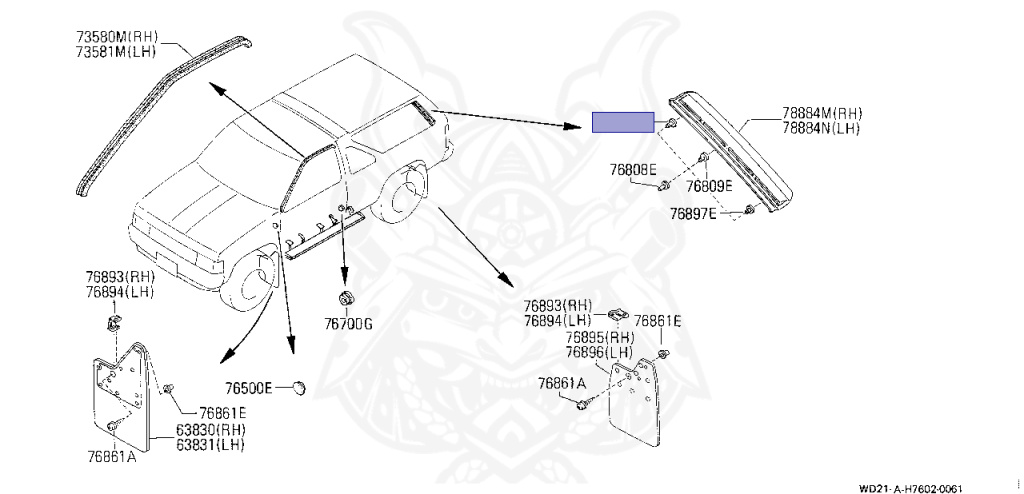 73580M(RH)
73581M(LH)

78884M(RH)
78884N(LH)

76808E
76809E
76897E

76893(RH)
76894(LH)

76700G

76500E

76861E
63830(RH)
63831(LH)
76861A

76893(RH)
76894(LH)
76861E
76895(RH)
76896(LH)
76861A

WD21-A-H7602-0061