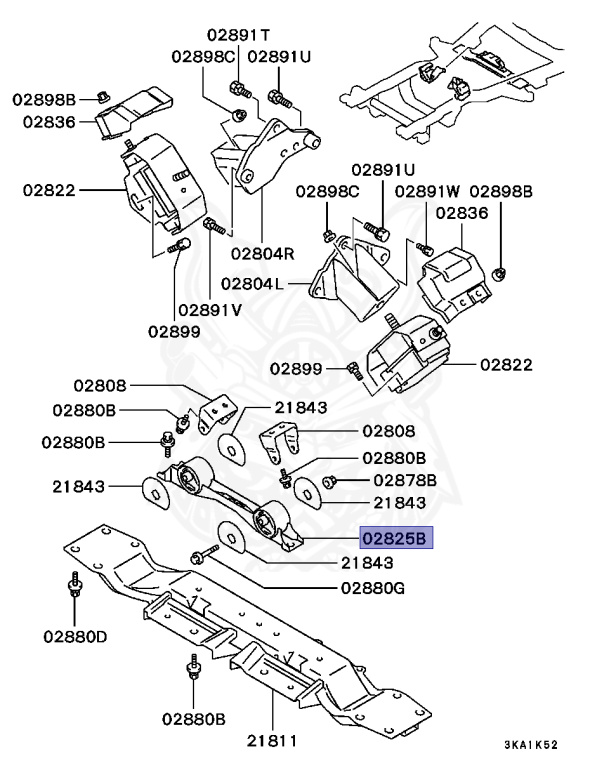 02891T
02898C
02891U
02898B
02836
02822
02804R
02891V
02899
02891U
02898C
02891W
02898B
02836
02804L
02899
02822
02808
02880B
21843
02880B
02808
02880B
02878B
21843
21843
02825B
21843
02880G
02880D
02880B
21811
3KA1K52