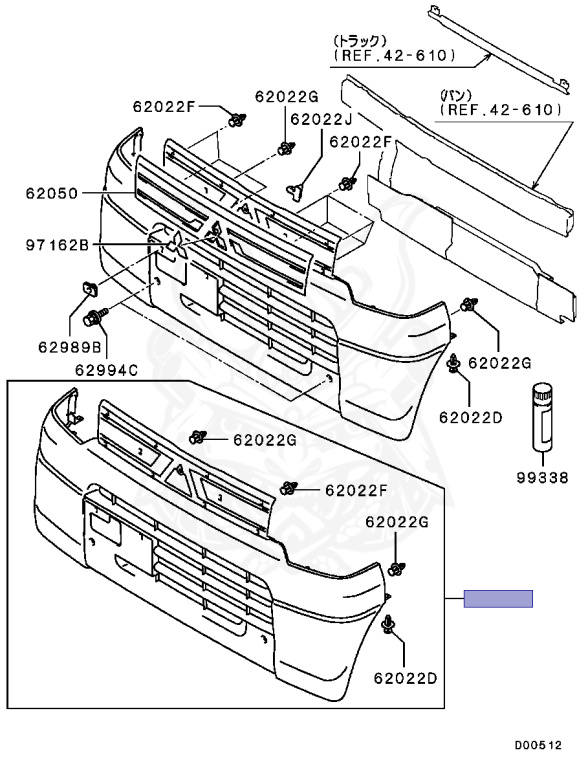 (トラック)
(REF.42-610)

(バン)
(REF.42-610)

62022F
62022G
62022J
62022F
62050
97162B
62989B
62994C
62022G
62022D
99338
62022G
62022F
62022G
62022D

D00512