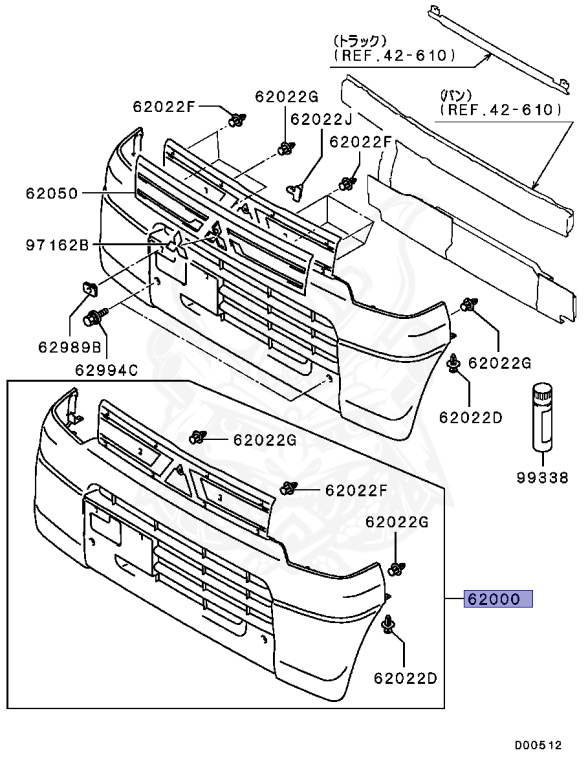 (トラック)
(REF.42-610)

(バン)
(REF.42-610)

62022F
62022G
62022J
62022F
62050
97162B
62989B
62994C
62022G
62022D
99338
62022G
62022F
62022G
62000
62022D

D00512