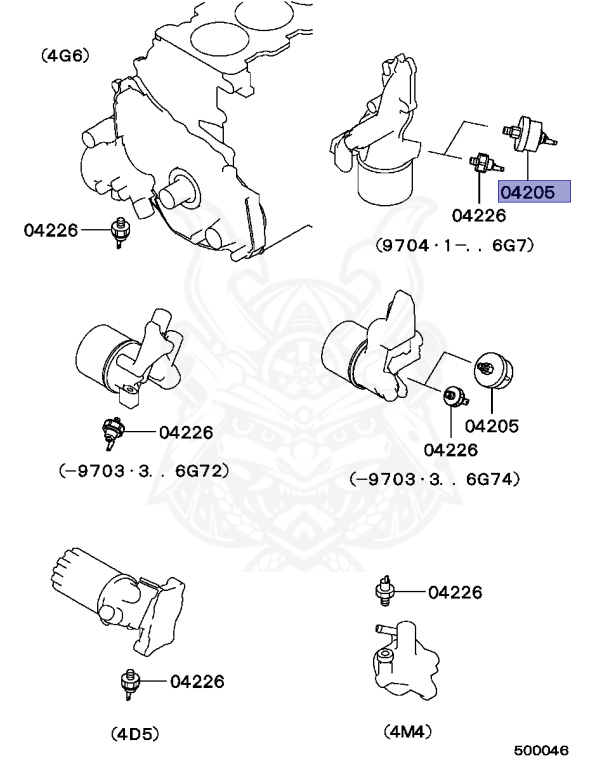 (4G6)

04226

04205

04226

(9704·1-.. 6G7)

04226

(-9703·3.. 6G72)

04205

04226

(-9703·3.. 6G74)

04226

04226

(4D5)

(4M4)

500046