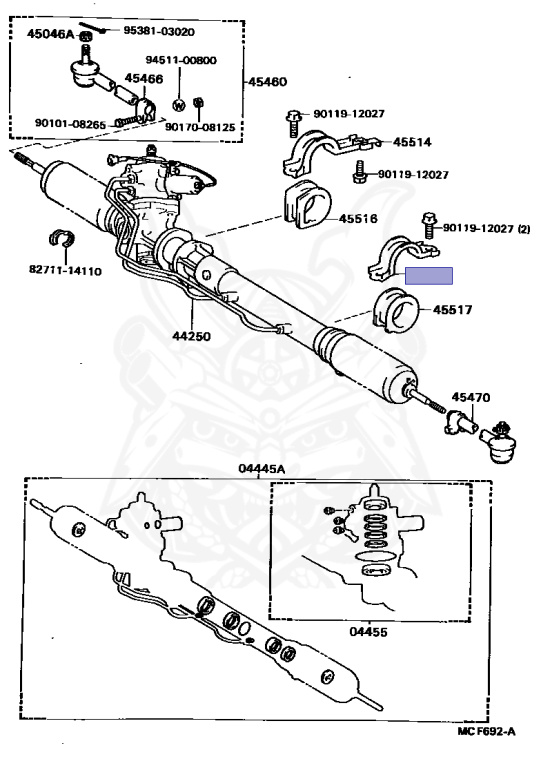 45046A
95381-03020
94511-00800
45466
45460
90101-08265
90170-08125
90119-12027
45514
90119-12027
45516
90119-12027 (2)
82711-14110
45517
44250
45470
04445A
04455
MC F692-A