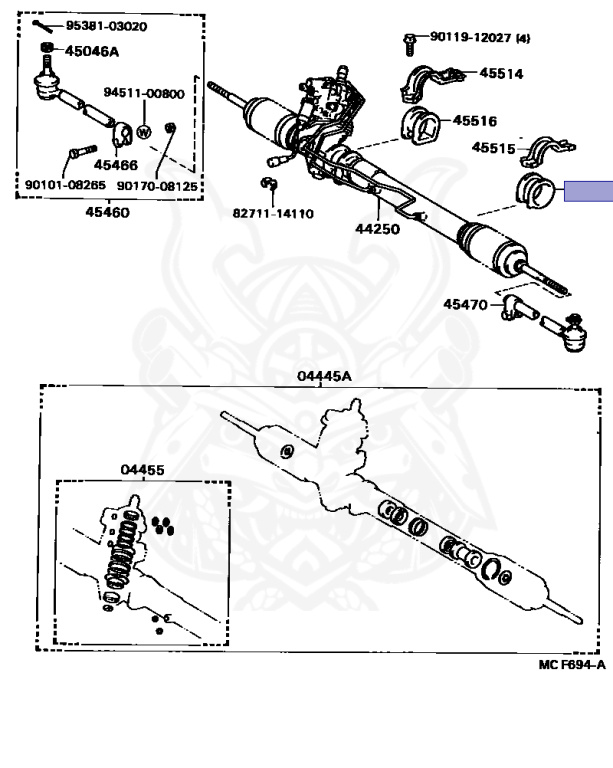 95381-03020
45046A
94511-00800
W
45466
90101-08265
90170-08125
45460
90119-12027 (4)
45514
45516
45515
82711-14110
44250
45470
04445A
04455
MC F694-A