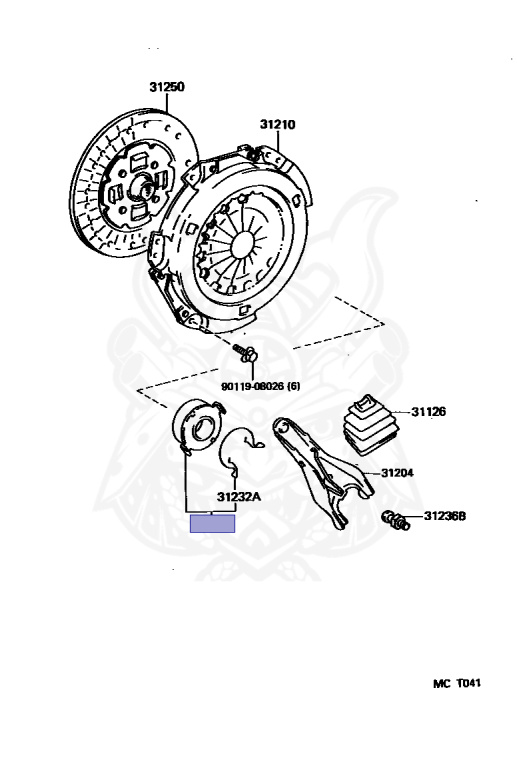 31250

31210

90119-08026 (6)

31126

31204

31232A

31236B

MC T041