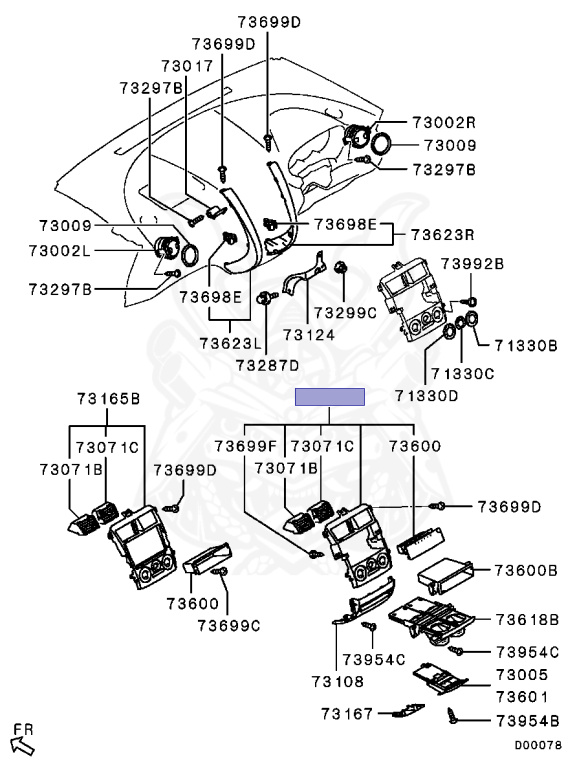 73699D
73699D
73017
73297B
73002R
73009
73297B
73009
73002L
73297B
73698E
73623R
73698E
73623L
73124
73299C
73287D
73992B
71330B
71330C
71330D
73165B
73071C
73071B
73699D
73600
73699C
73699F
73071C
73071B
73600
73699D
73600B
73618B
73954C
73954C
73108
73005
73601
73167
73954B
FR
D00078