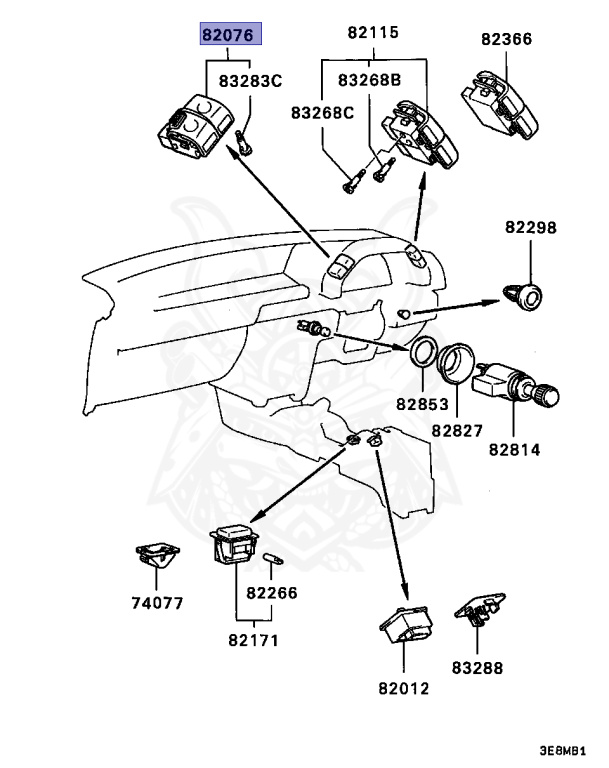 82076
83283C
82115
83268B
83268C
82366
82298
82853
82827
82814
74077
82266
82171
82012
83288
3E8MB1