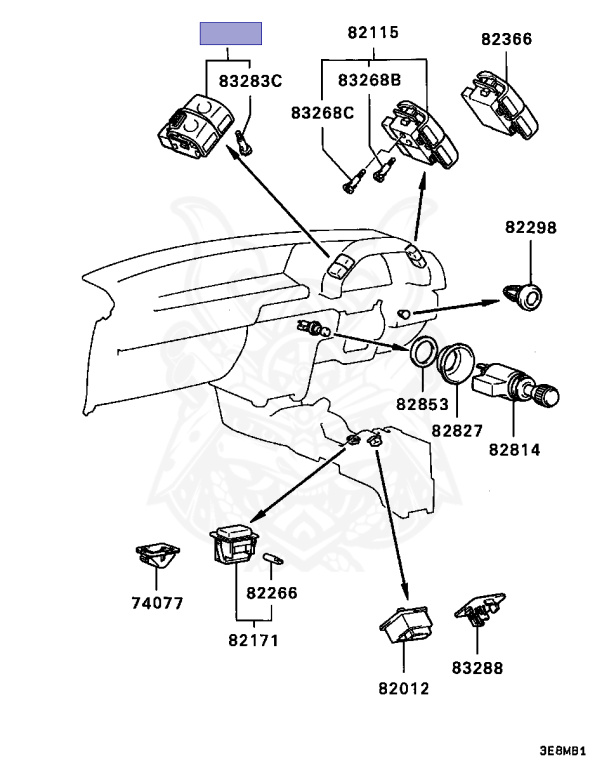 83283C

82115

83268B

83268C

82366

82298

82853

82827

82814

74077

82266

82171

82012

83288

3E8MB1