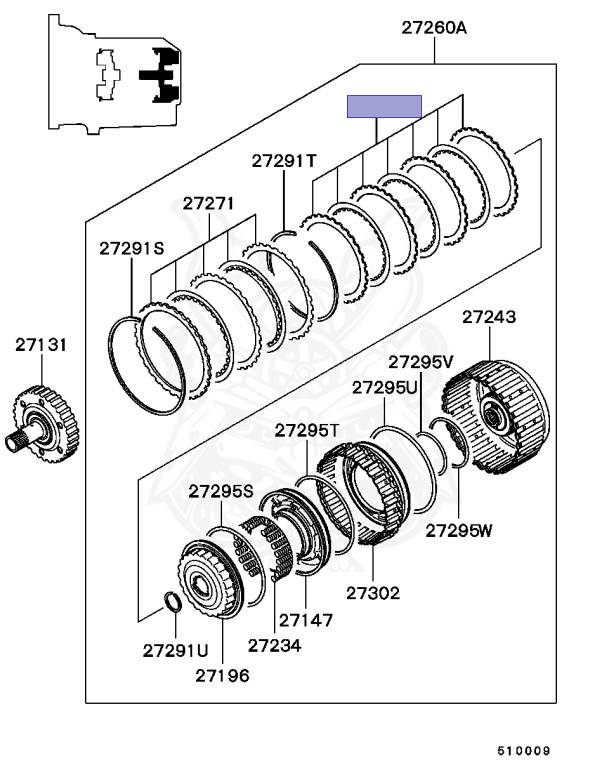 27260A
27291T
27271
27291S
27131
27243
27295V
27295U
27295T
27295S
27295W
27302
27147
27234
27291U
27196
510009