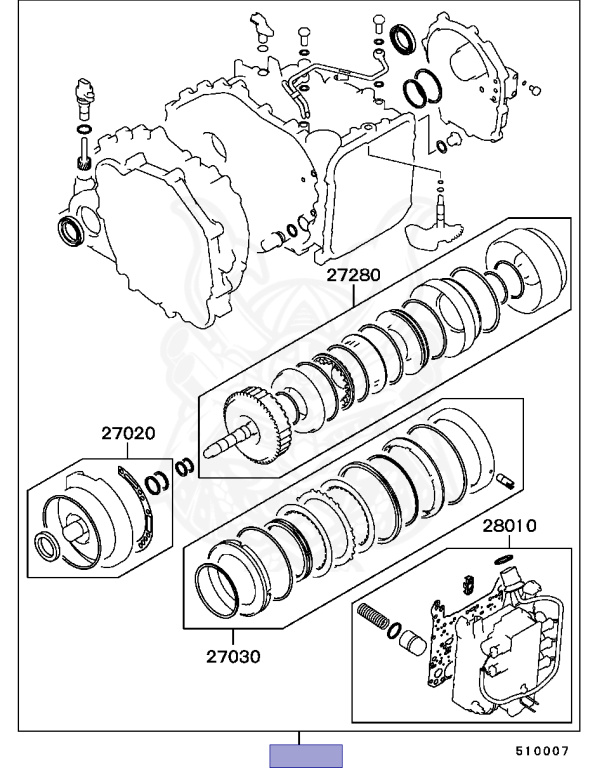 27280

27020

28010

27030

510007