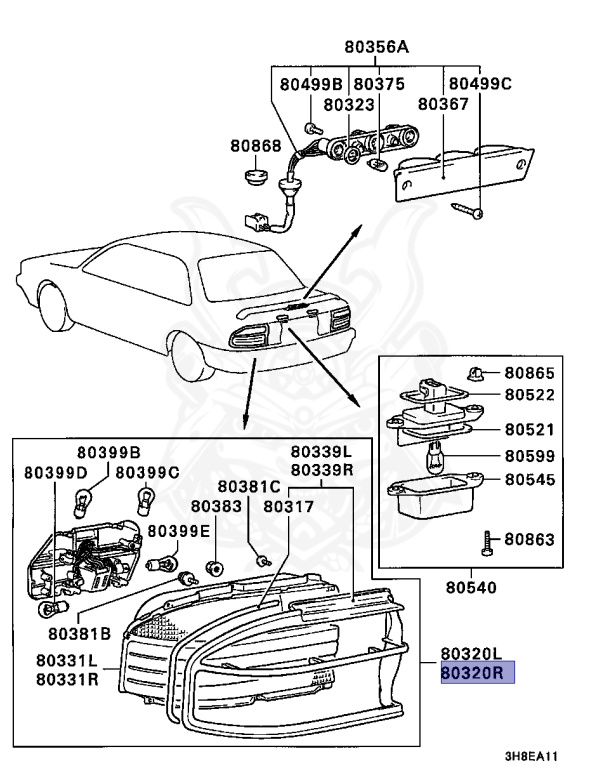 80356A
80499B
80375
80499C
80323
80367
80868
80865
80522
80521
80599
80545
80863
80540
80399B
80399D
80399C
80339L
80339R
80381C
80383
80317
80399E
80381B
80331L
80331R
80320L
80320R
3H8EA11