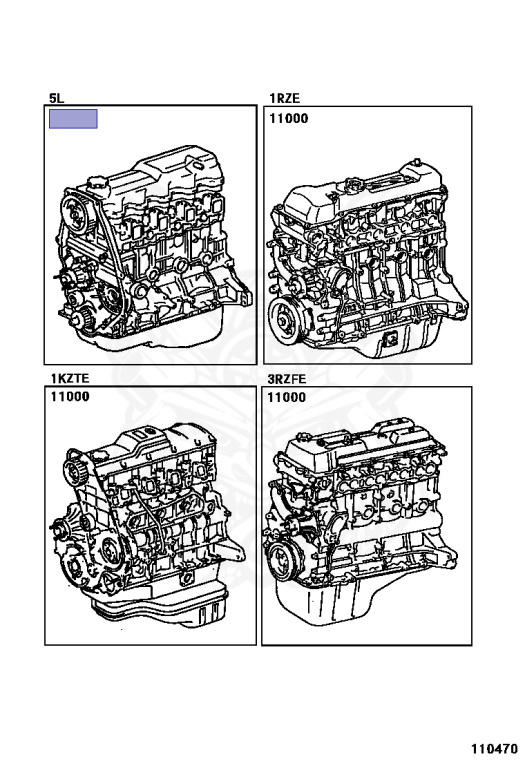 5L

1RZE
11000

1KZTE
11000

3RZFE
11000

110470