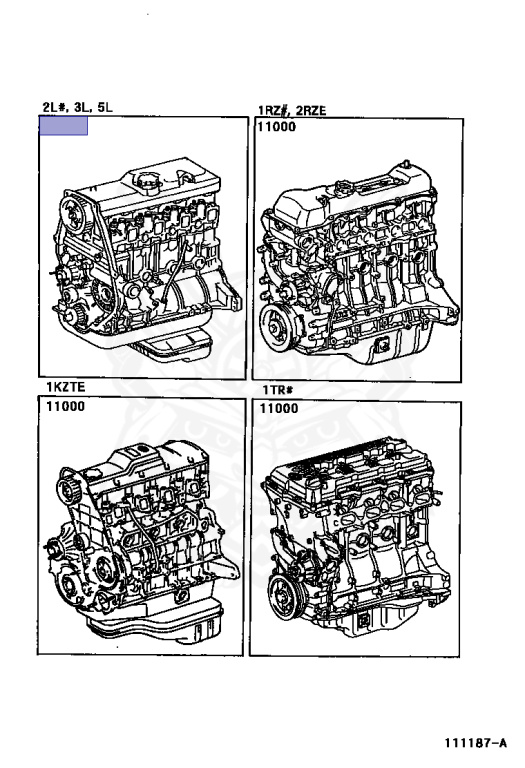 2L#, 3L, 5L

1RZ#, 2RZE

11000

1KZTE

11000

1TR#

11000

111187-A